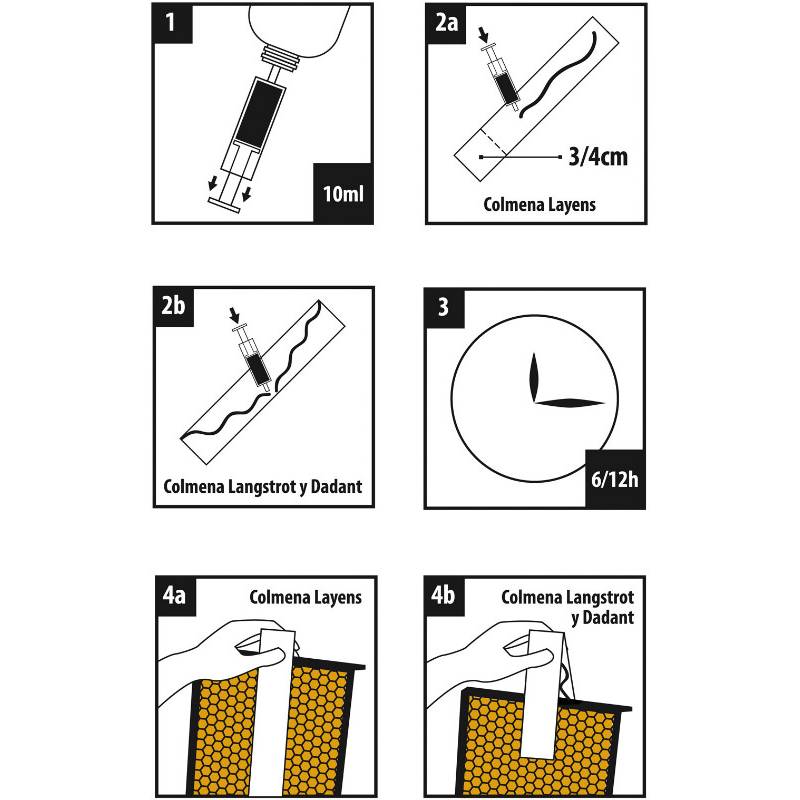 1

10ml

2a

3/4cm

Colmena Layens

2b

Colmena Langstrot y Dadant

3

6/12h

4a

Colmena Layens

4b

Colmena Langstrot y Dadant