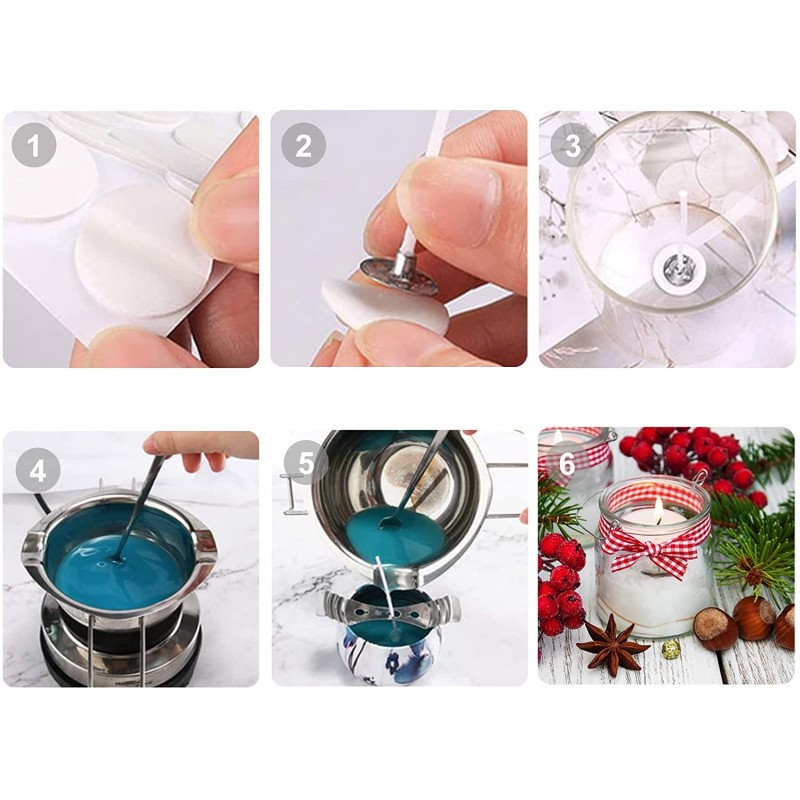 1
2
3
4
5
6