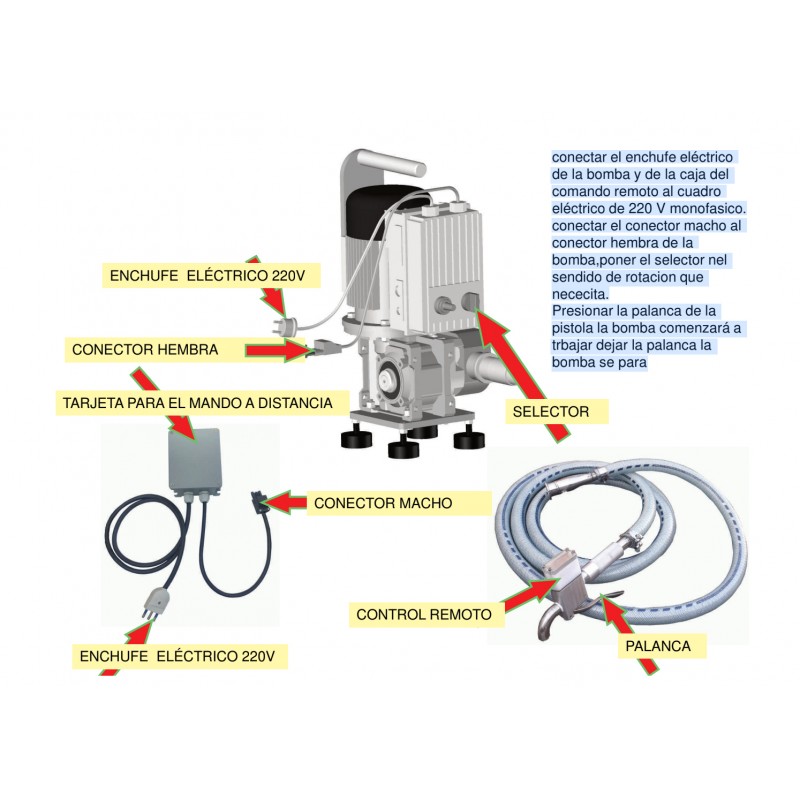 conectar el enchufe eléctrico de la bomba y de la caja del comando remoto al cuadro eléctrico de 220 V monofasico. conectar el conector macho al conector hembra de la bomba,poner el selector nel sendido de rotacion que nececita.
Presionar la palanca de la pistola la bomba comenzará a trbajar dejar la palanca la bomba se para

ENCHUFE ELÉCTRICO 220V

CONECTOR HEMBRA

TARJETA PARA EL MANDO A DISTANCIA

SELECTOR

CONECTOR MACHO

CONTROL REMOTO

PALANCA

ENCHUFE ELÉCTRICO 220V