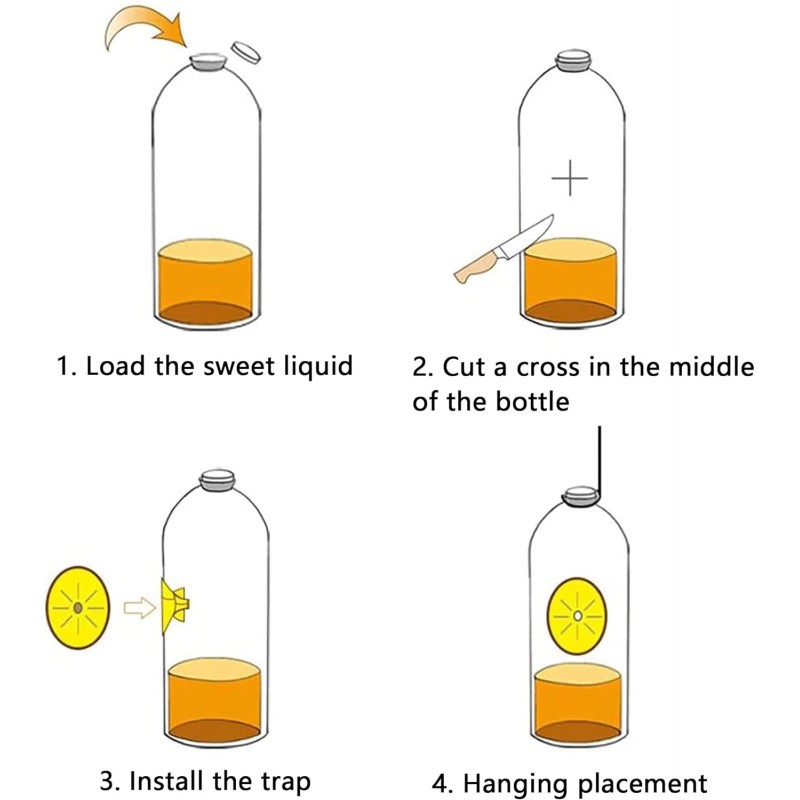 1. Load the sweet liquid

2. Cut a cross in the middle of the bottle

3. Install the trap

4. Hanging placement