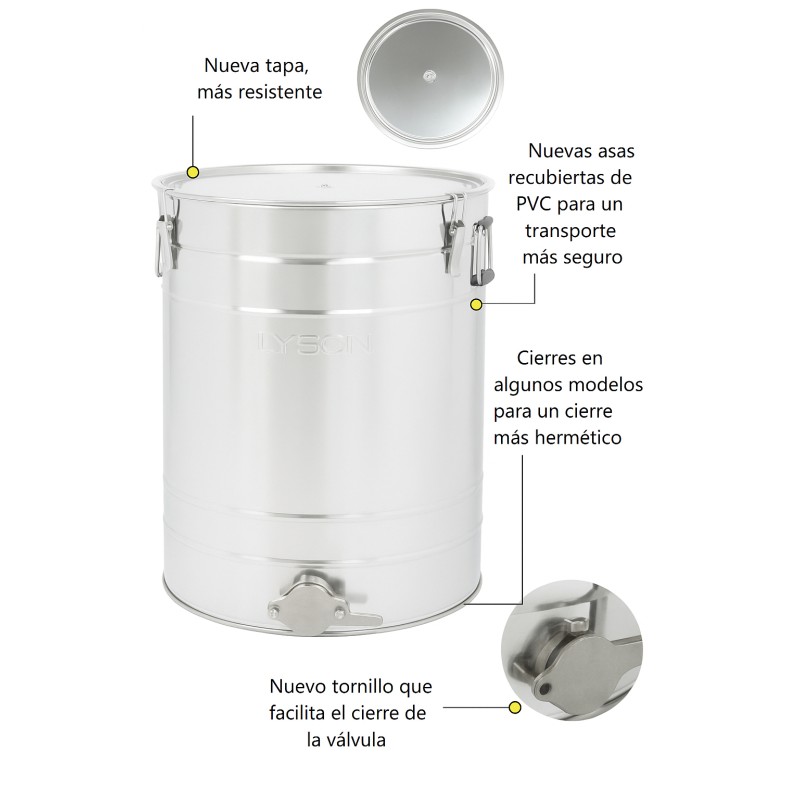 Nueva tapa, más resistente

Nuevas asas recubiertas de PVC para un transporte más seguro

LYSON

Cierres en algunos modelos para un cierre más hermético

Nuevo tornillo que facilita el cierre de la válvula