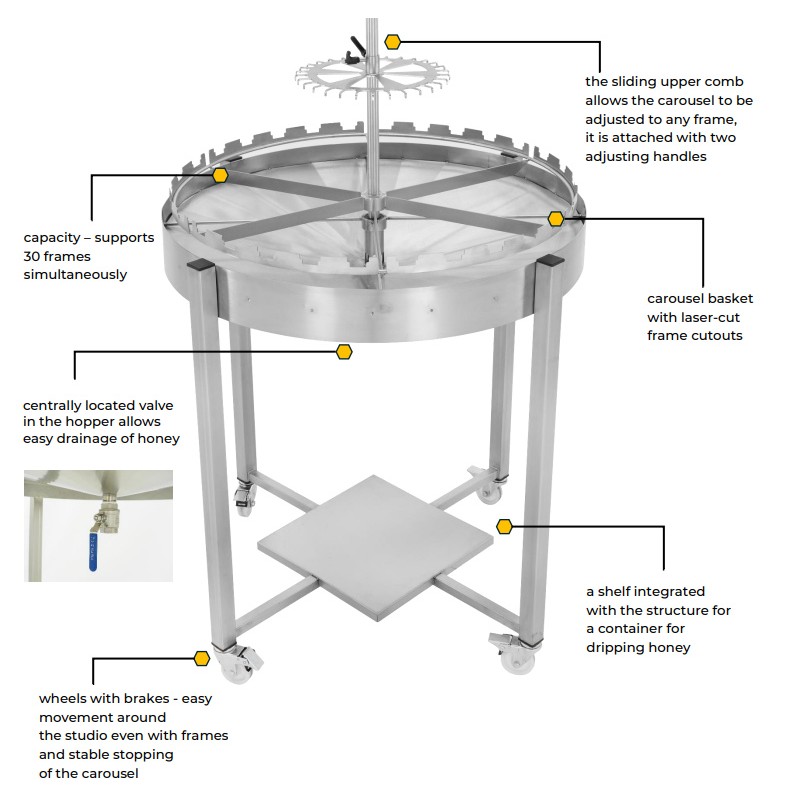 the sliding upper comb allows the carousel to be adjusted to any frame, it is attached with two adjusting handles

capacity – supports 30 frames simultaneously

carousel basket with laser-cut frame cutouts

centrally located valve in the hopper allows easy drainage of honey

a shelf integrated with the structure for a container for dripping honey

wheels with brakes - easy movement around the studio even with frames and stable stopping of the carousel